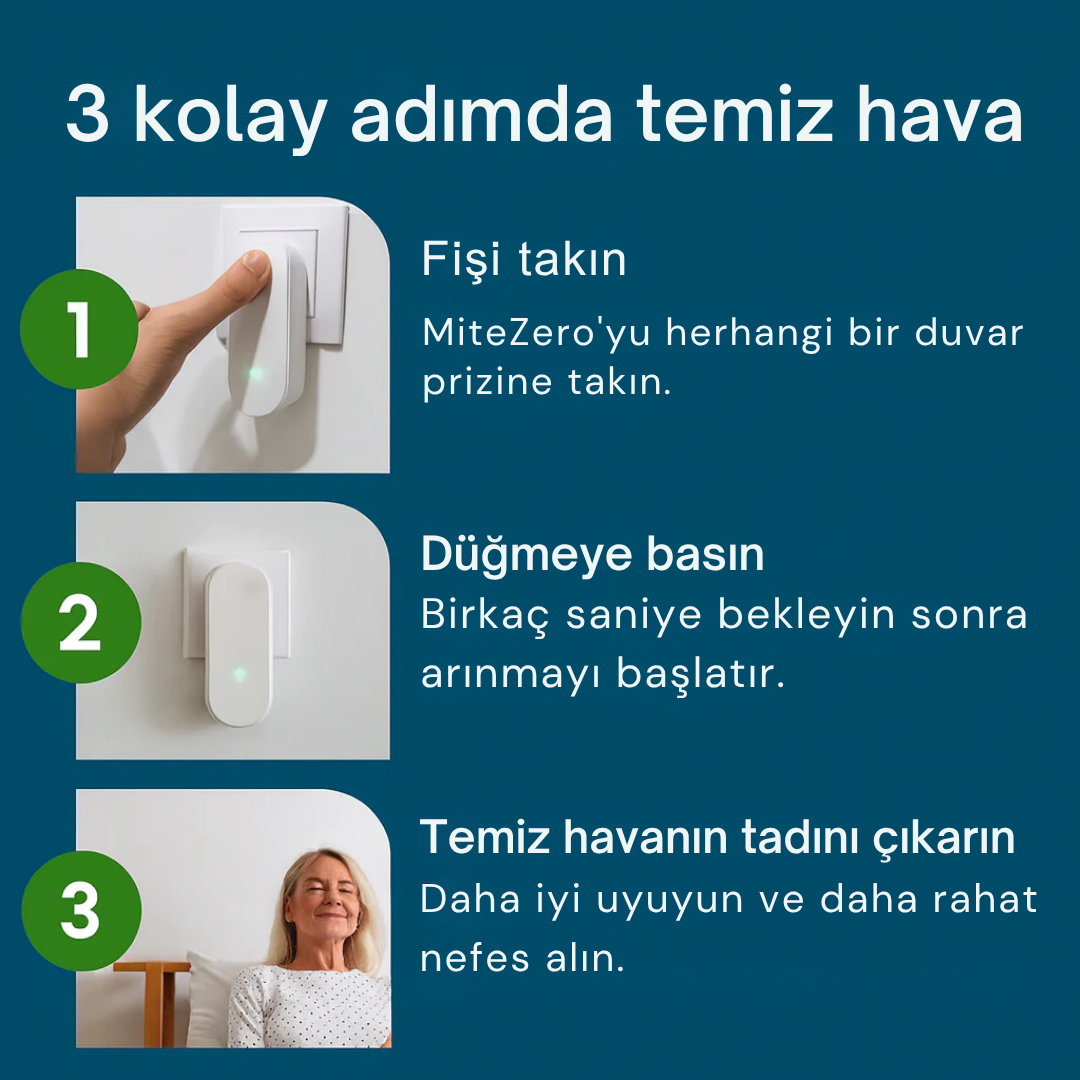 3 kolay adımda temiz hava

1

Fişi takın

MiteZero'yu herhangi bir duvar prizine takın.

2

Düğmeye basın

Birkaç saniye bekleyin sonra arınmayı başlatır.

3

Temiz havanın tadını çıkarın

Daha iyi uyuyun ve daha rahat nefes alın.